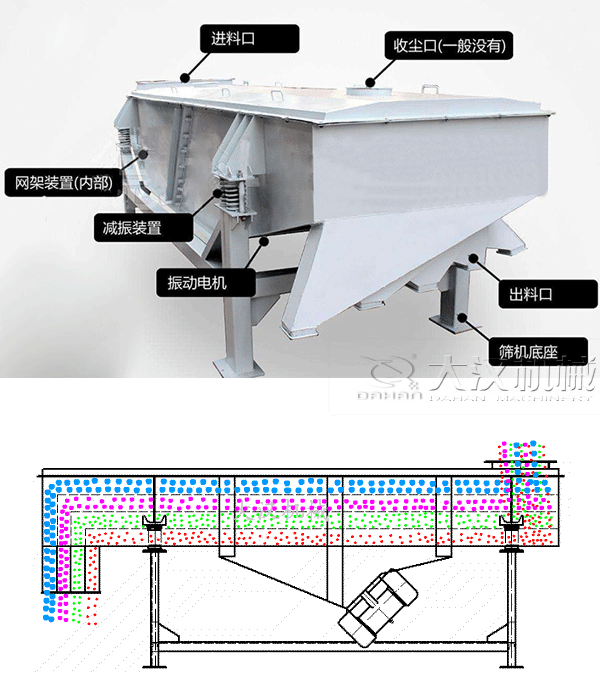 进料口

收尘口(一般没有)

网架装置(内部)

减振装置

振动电机

出料口

筛机底座

大汉机械
DAHAN DAHAN MACHINERY

大汉机械